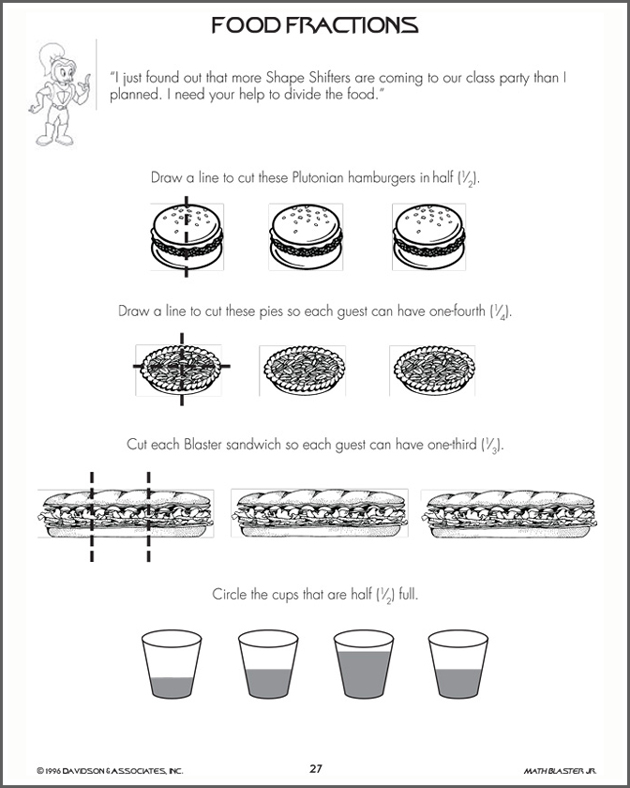 FOOD FRACTIONS

"I just found out that more Shape Shifters are coming to our class party than I planned. I need your help to divide the food."

Draw a line to cut these Plutonian hamburgers in half ($\frac{1}{2}$).

Draw a line to cut these pies so each guest can have one-fourth ($\frac{1}{4}$).

Cut each Blaster sandwich so each guest can have one-third ($\frac{1}{3}$).

Circle the cups that are half ($\frac{1}{2}$) full.

© 1996 DAVIDSON & ASSOCIATES, INC.

27

MATH BLASTER JR.